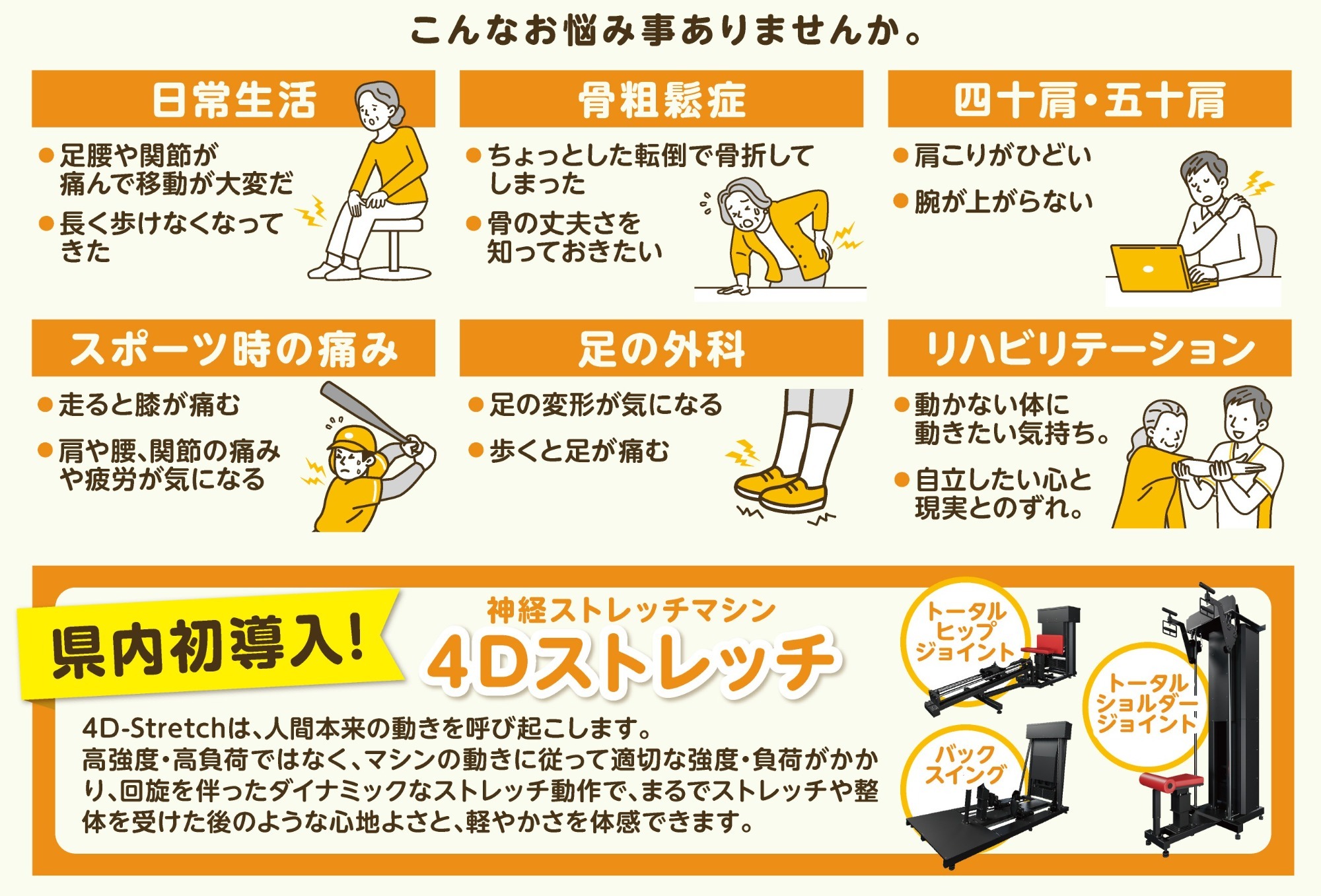 こんなお悩み事ありませんか。

日常生活

●足腰や関節が痛んで移動が大変だ

●長く歩けなくなってきた

骨粗鬆症

●ちょっとした転倒で骨折してしまった

●骨の丈夫さを知っておきたい

四十肩・五十肩

●肩こりがひどい

●腕が上がらない

スポーツ時の痛み

●走ると膝が痛む

●肩や腰、関節の痛みや疲労が気になる

足の外科

●足の変形が気になる

●歩くと足が痛む

リハビリテーション

●動かない体に動きたい気持ち。

●自立したい心と現実とのずれ。

県内初導入!

神経ストレッチマシン

4Dストレッチ

4D-Stretchは、人間本来の動きを呼び起こします。高強度・高負荷ではなく、マシンの動きに従って適切な強度・負荷がかかり、回旋を伴ったダイナミックなストレッチ動作で、まるでストレッチや整体を受けた後のような心地よさと、軽やかさを体感できます。

トータルヒップジョイント

トータルショルダージョイント

バックスイング